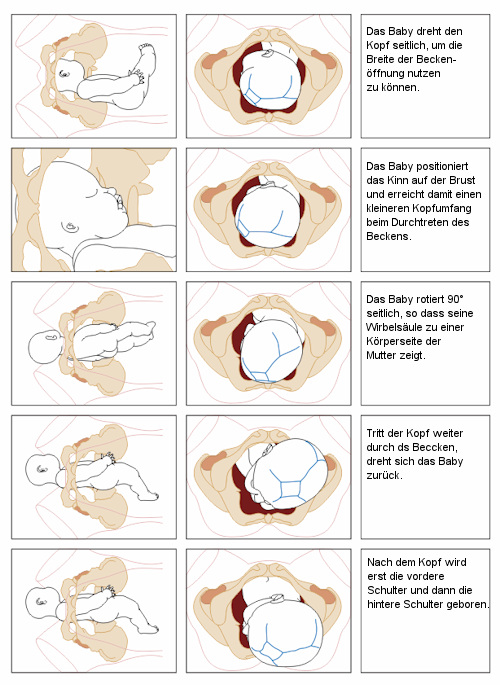 Das Baby dreht den Kopf seitlich, um die Breite der Beckenöffnung nutzen zu können.

Das Baby positioniert das Kinn auf der Brust und erreicht damit einen kleineren Kopfumfang beim Durchtreten des Beckens.

Das Baby rotiert 90° seitlich, so dass seine Wirbelsäule zu einer Körperseite der Mutter zeigt.

Tritt der Kopf weiter durch ds Beccken, dreht sich das Baby zurück.

Nach dem Kopf wird erst die vordere Schulter und dann die hintere Schulter geboren.